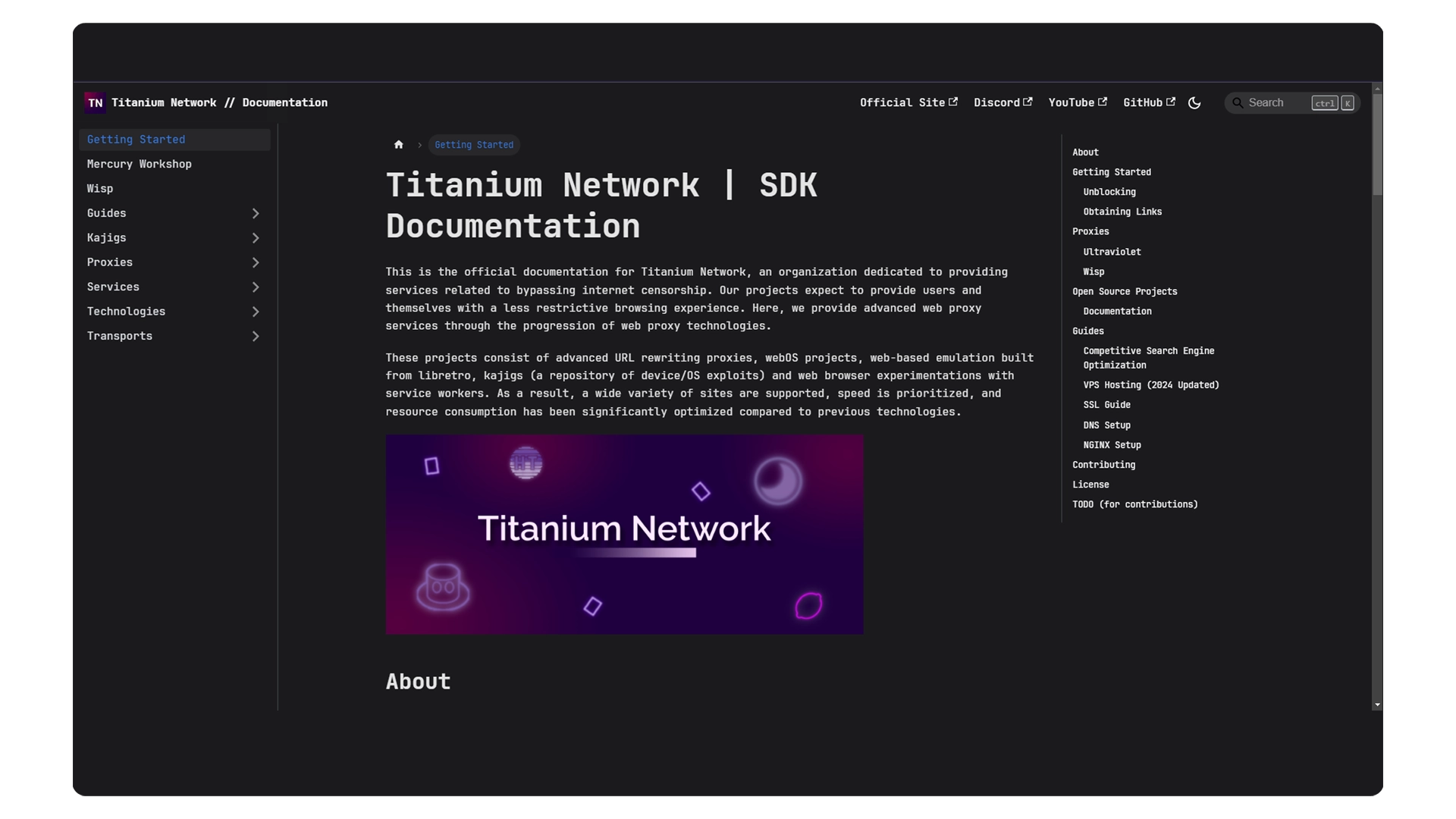 TN Titanium Network // Documentation

Official Site Discord YouTube GitHub Search ctrl K

Getting Started
Mercury Workshop
Wisp
Guides
Kajigs
Proxies
Services
Technologies
Transports

Getting Started

Titanium Network | SDK Documentation

This is the official documentation for Titanium Network, an organization dedicated to providing services related to bypassing internet censorship. Our projects expect to provide users and themselves with a less restrictive browsing experience. Here, we provide advanced web proxy services through the progression of web proxy technologies.

These projects consist of advanced URL rewriting proxies, webOS projects, web-based emulation built from libretro, kajigs (a repository of device/OS exploits) and web browser experimentations with service workers. As a result, a wide variety of sites are supported, speed is prioritized, and resource consumption has been significantly optimized compared to previous technologies.

Titanium Network

About

About
Getting Started
Unblocking
Obtaining Links
Proxies
Ultraviolet
Wisp
Open Source Projects
Documentation
Guides
Competitive Search Engine Optimization
VPS Hosting (2024 Updated)
SSL Guide
DNS Setup
NGINX Setup
Contributing
License
TODO (for contributions)