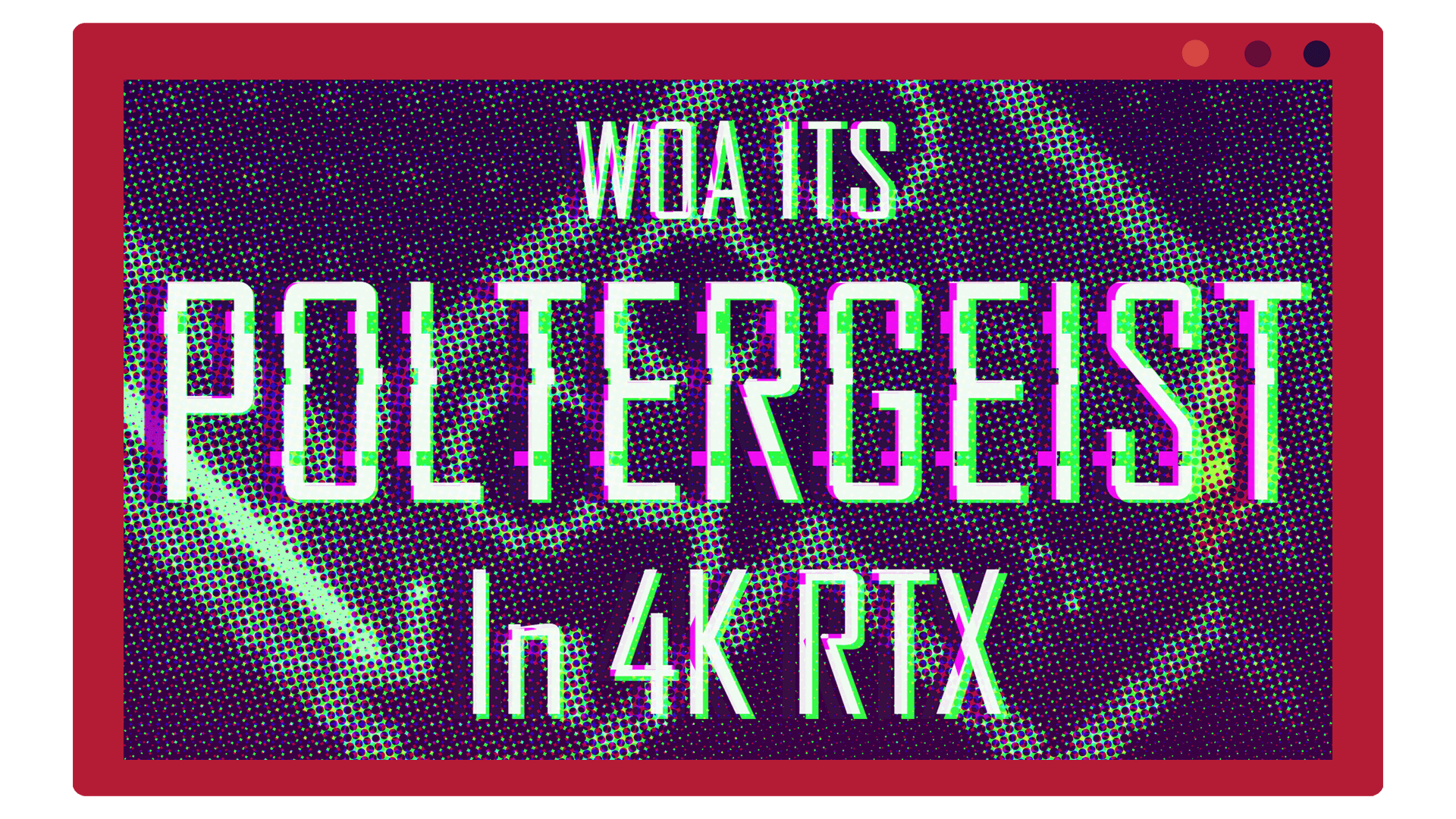 WOA ITS

POLTERGEIST

In 4K RTX