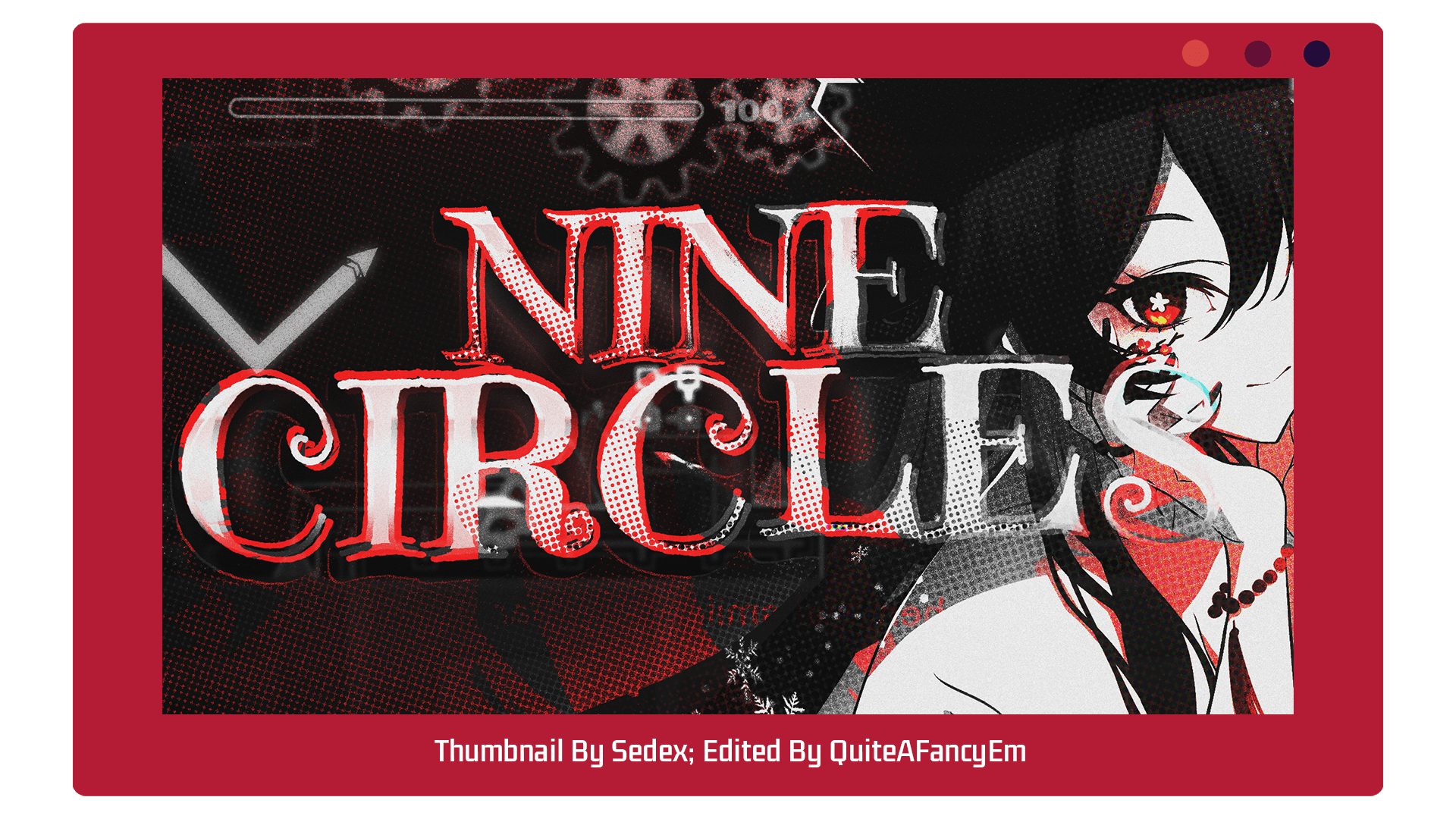 100

NINE CIRCLES

Thumbnail By Sedex; Edited By QuiteAFancyEm