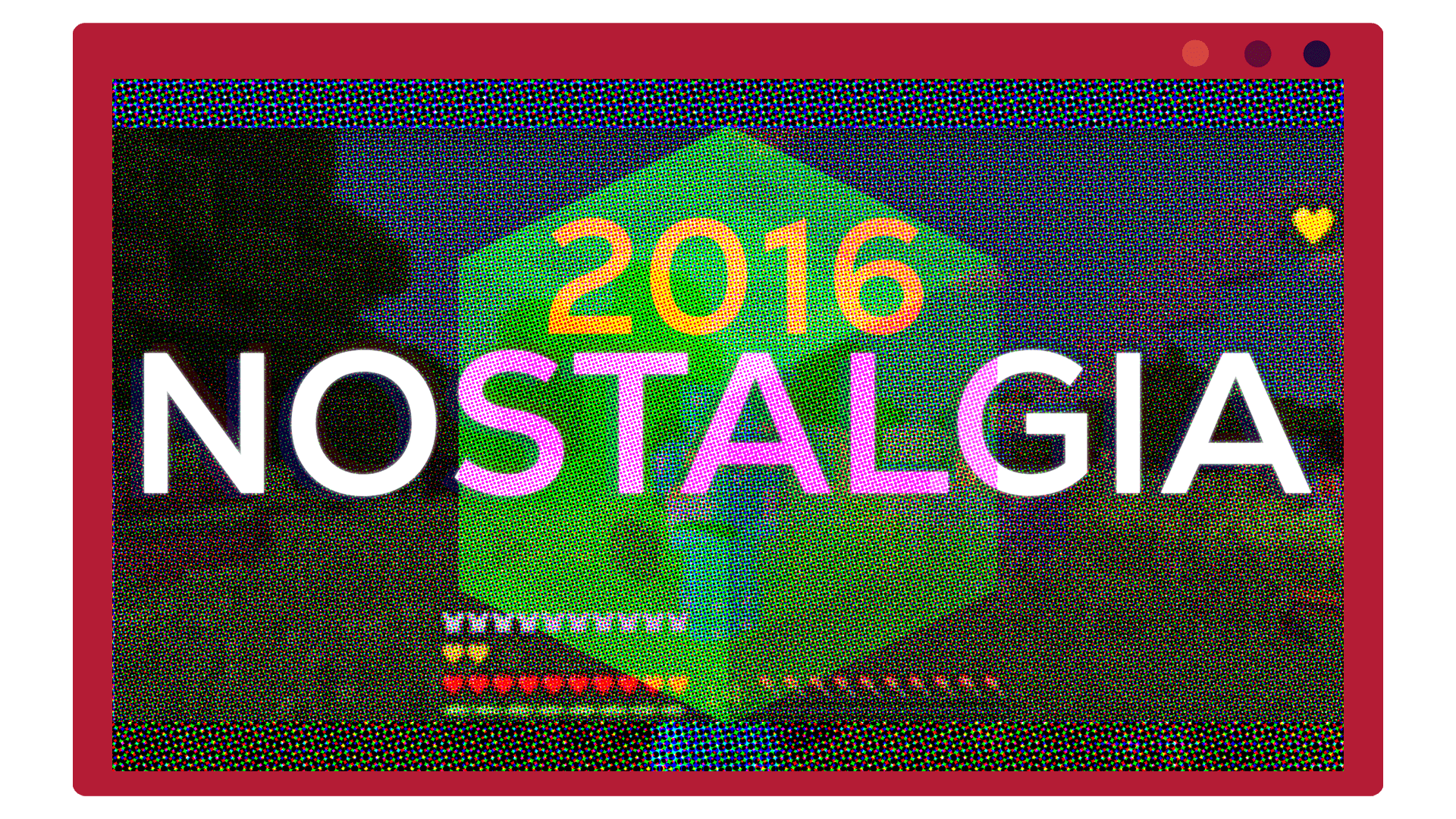 2016
NOSTALGIA