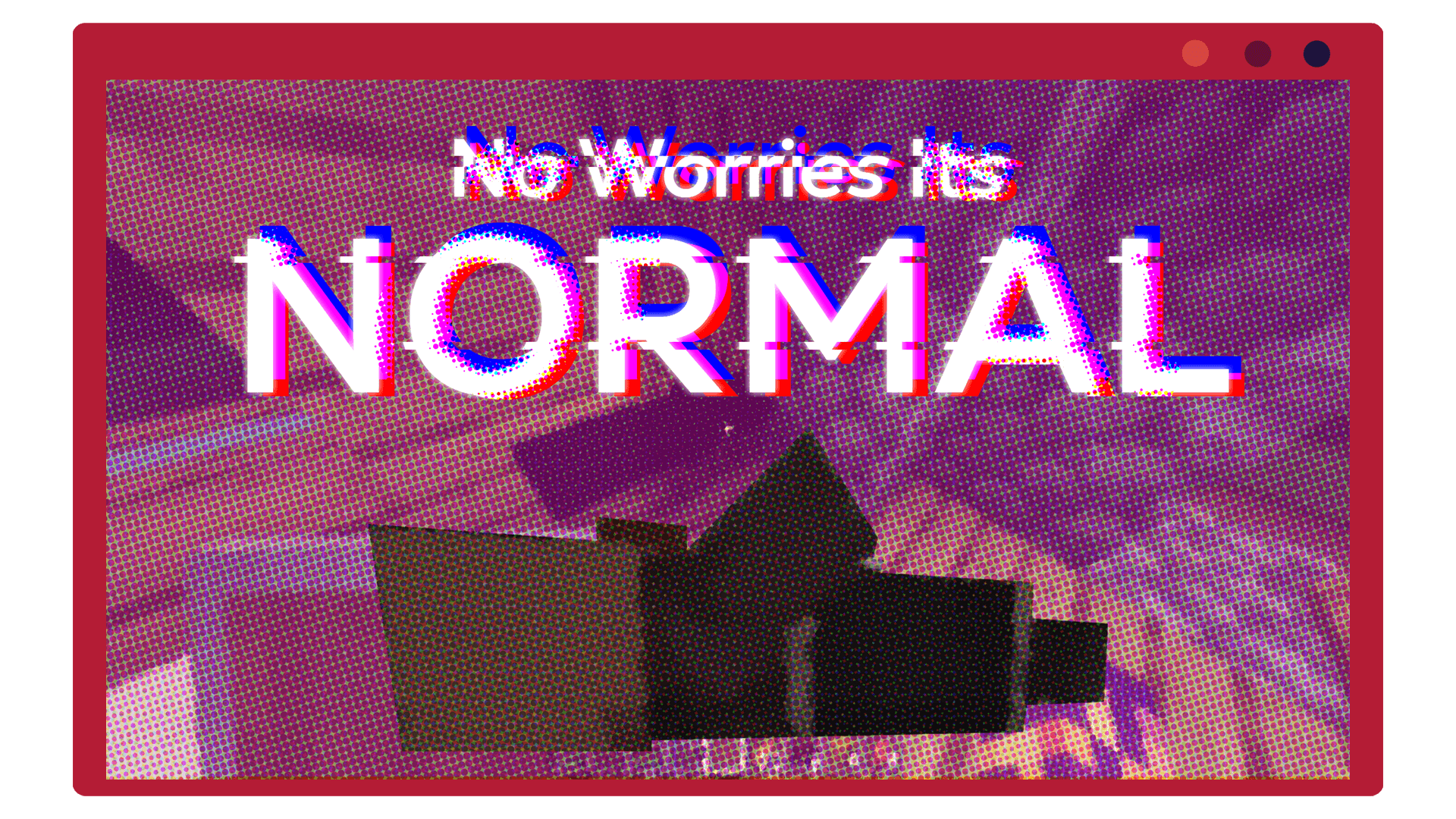 No Worries its
NORMAL